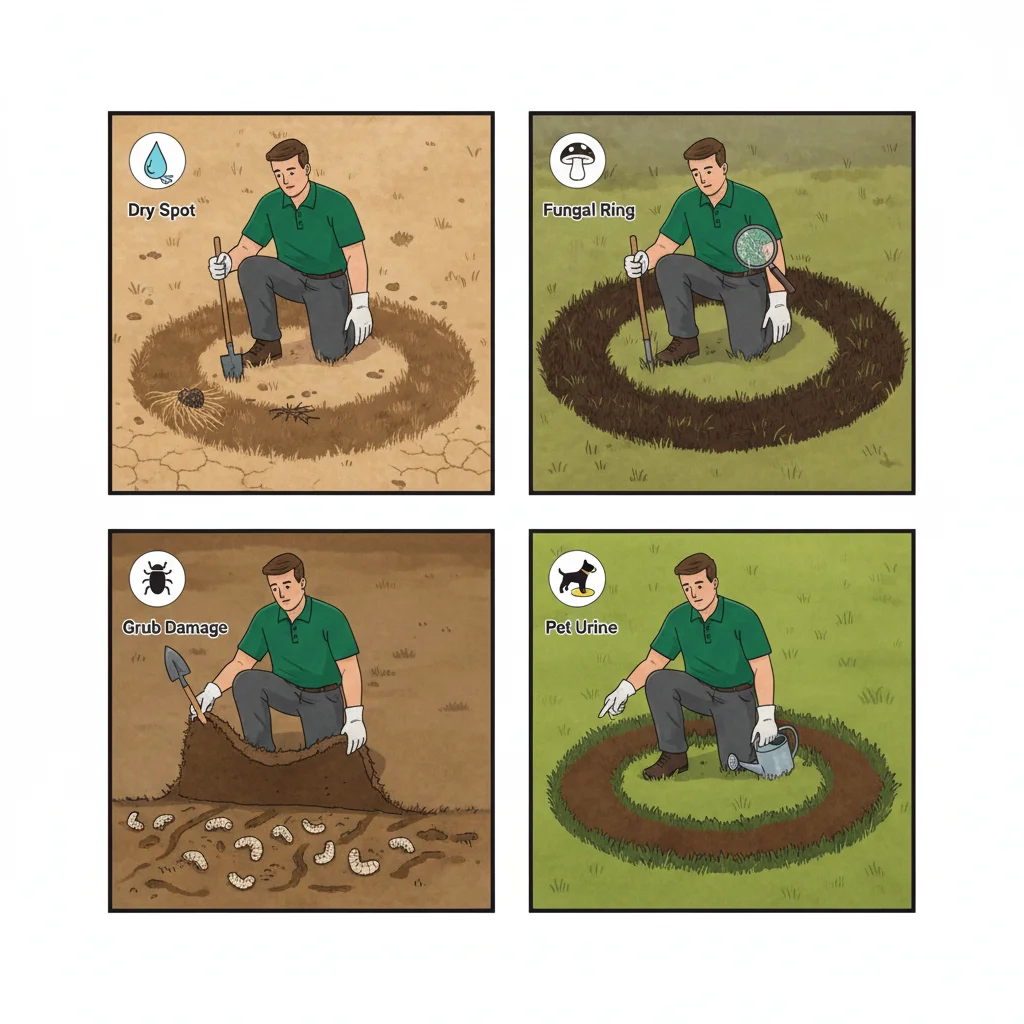 Dry Spot

Fungal Ring

Grub Damage

Pet Urine